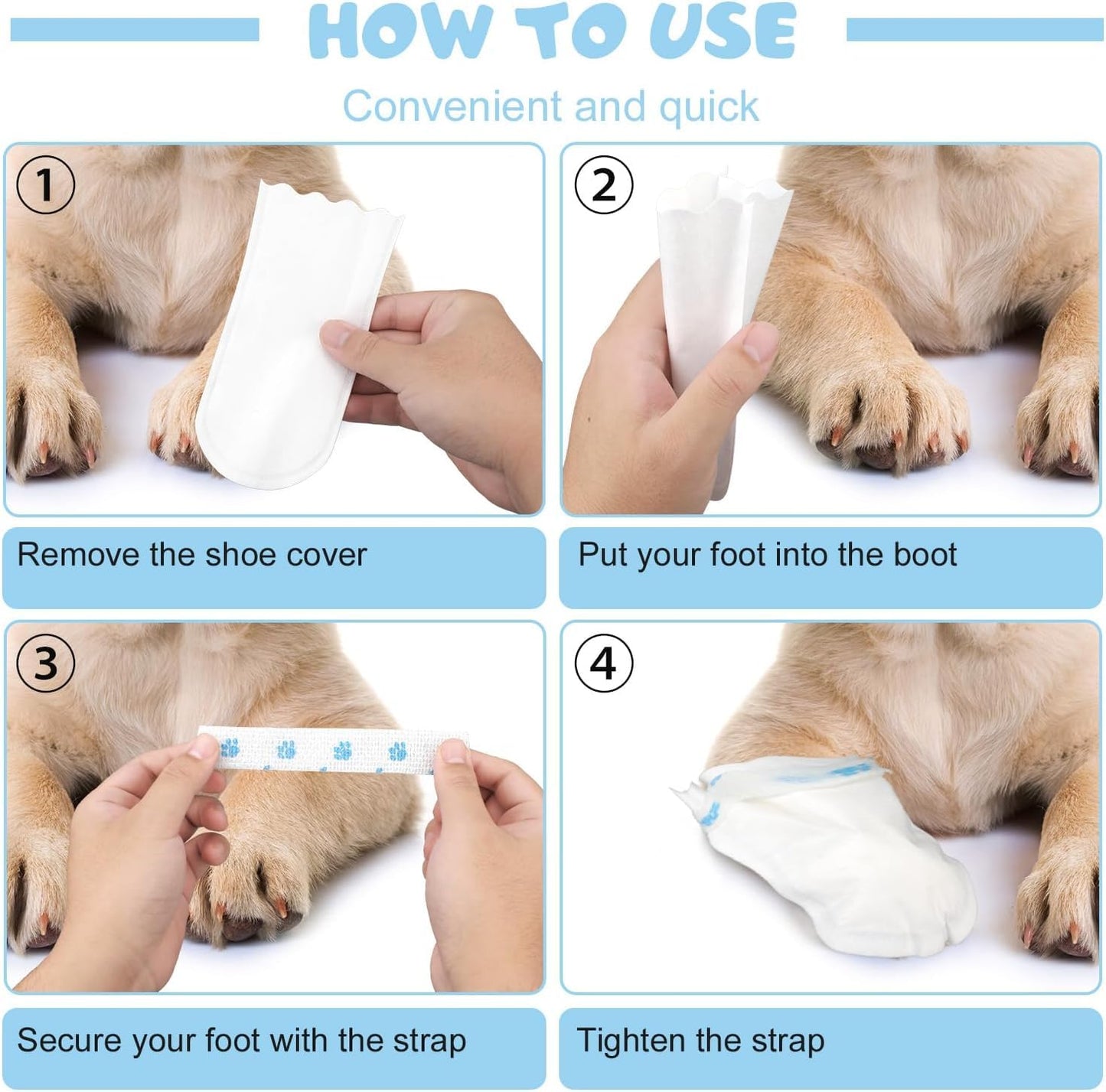 HOW TO USE

Convenient and quick

①

Remove the shoe cover

②

Put your foot into the boot

③

Secure your foot with the strap

④

Tighten the strap