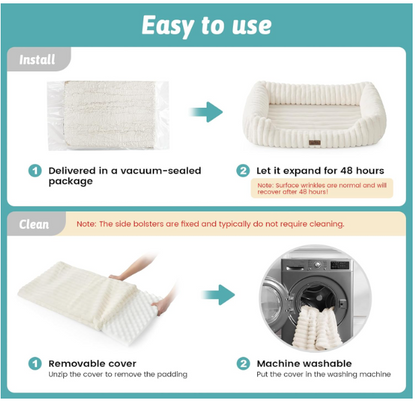 Easy to use

Install

1 Delivered in a vacuum-sealed package

2 Let it expand for 48 hours

Note: Surface wrinkles are normal and will recover after 48 hours!

Clean

Note: The side bolsters are fixed and typically do not require cleaning.

1 Removable cover
Unzip the cover to remove the padding

2 Machine washable
Put the cover in the washing machine